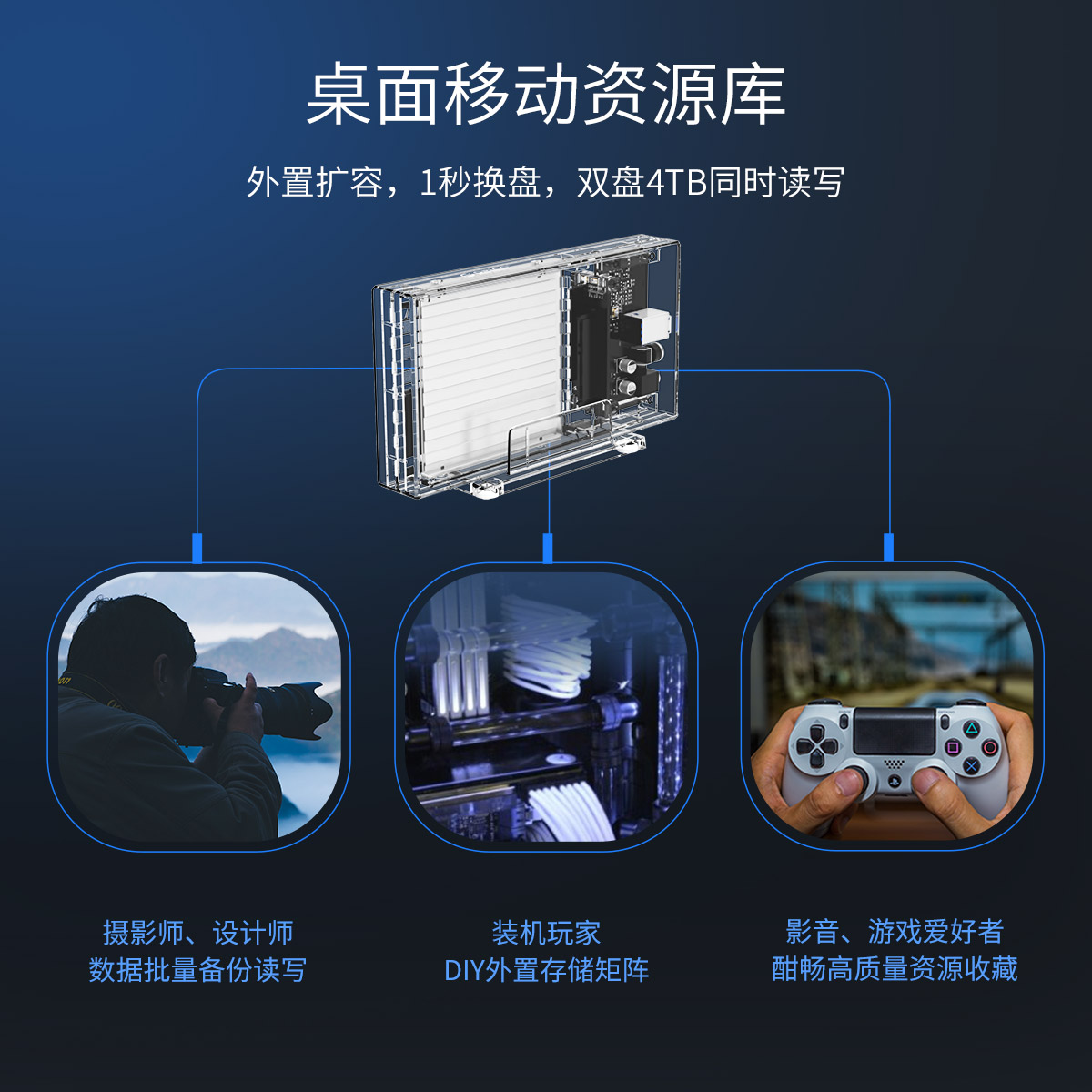 桌面移动资源库

外置扩容，1秒换盘，双盘4TB同时读写

摄影师、设计师
数据批量备份读写

装机玩家
DIY外置存储矩阵

影音、游戏爱好者
酣畅高质量资源收藏