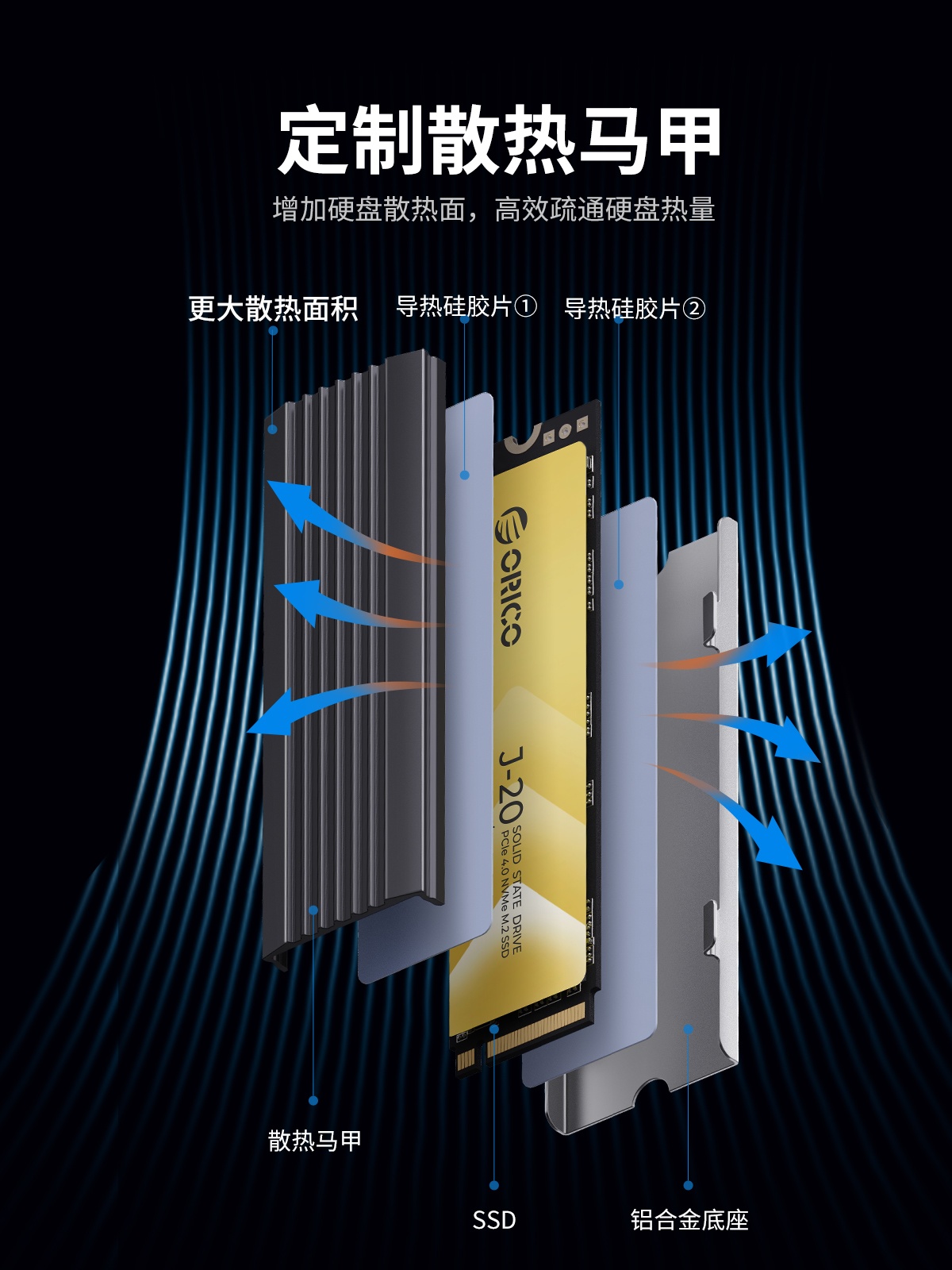 定制散热马甲

增加硬盘散热面，高效疏通硬盘热量

更大散热面积

导热硅胶片①

导热硅胶片②

ORICO

J-20 SOLID STATE DRIVE PCIe 4.0 NVMe M.2 SSD

散热马甲

SSD

铝合金底座